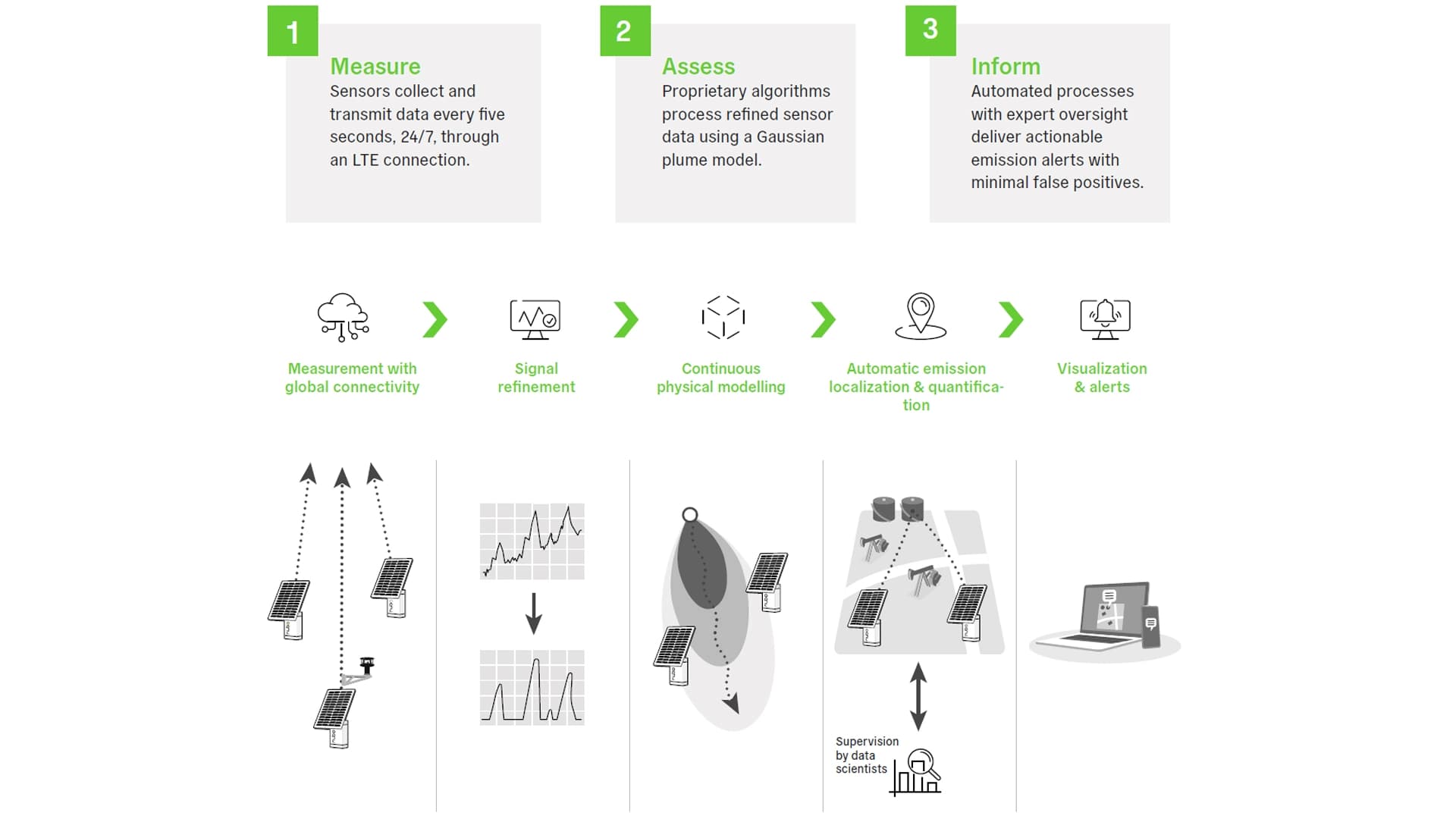 1

Measure

Sensors collect and transmit data every five seconds, 24/7, through an LTE connection.

2

Assess

Proprietary algorithms process refined sensor data using a Gaussian plume model.

3

Inform

Automated processes with expert oversight deliver actionable emission alerts with minimal false positives.

Measurement with global connectivity

Signal refinement

Continuous physical modelling

Automatic emission localization & quantification

Visualization & alerts

Supervision by data scientists